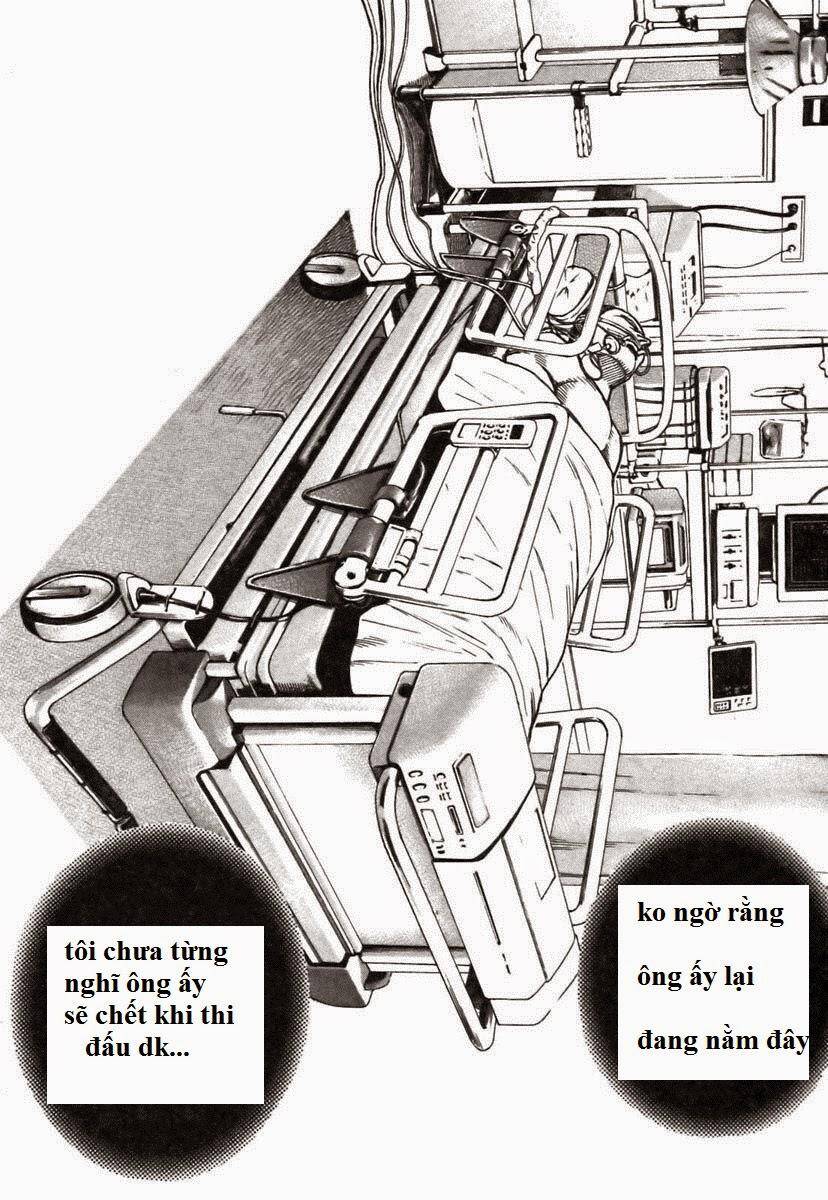 tôi chưa từng nghĩ ông ấy sẽ chết khi thi đấu dk...

ko ngờ rằng

ông ấy lại

đang nằm đây