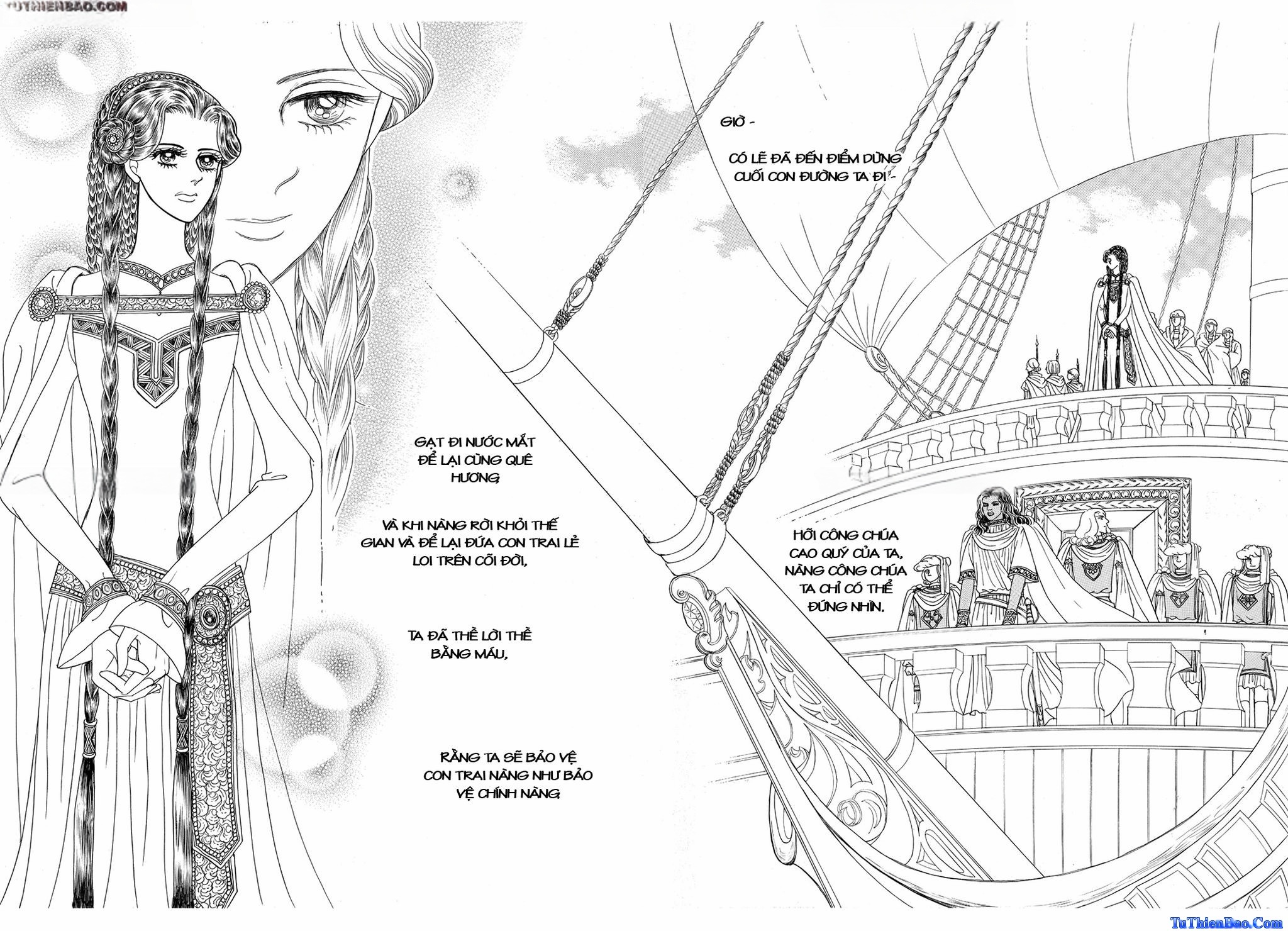 TUTHIENBAO.COM

GẠT ĐI NƯỚC MẮT ĐỂ LẠI CÙNG QUÊ HƯƠNG

VÀ KHI NÀNG RỜI KHỎI THẾ GIAN VÀ ĐỂ LẠI ĐỨA CON TRAI LẺ LOI TRÊN CÕI ĐỜI,

TA ĐÃ THỀ LỜI THỀ BẰNG MÁU,

RẰNG TA SẼ BẢO VỆ CON TRAI NÀNG NHƯ BẢO VỆ CHÍNH NÀNG

GIỜ -

CÓ LẼ ĐÃ ĐẾN ĐIỂM DỪNG CUỐI CON ĐƯỜNG TA ĐI -

HỠI CÔNG CHÚA CAO QUÝ CỦA TA, NÀNG CÔNG CHÚA TA CHỈ CÓ THỂ ĐỨNG NHÌN.

TuThienBao.Com